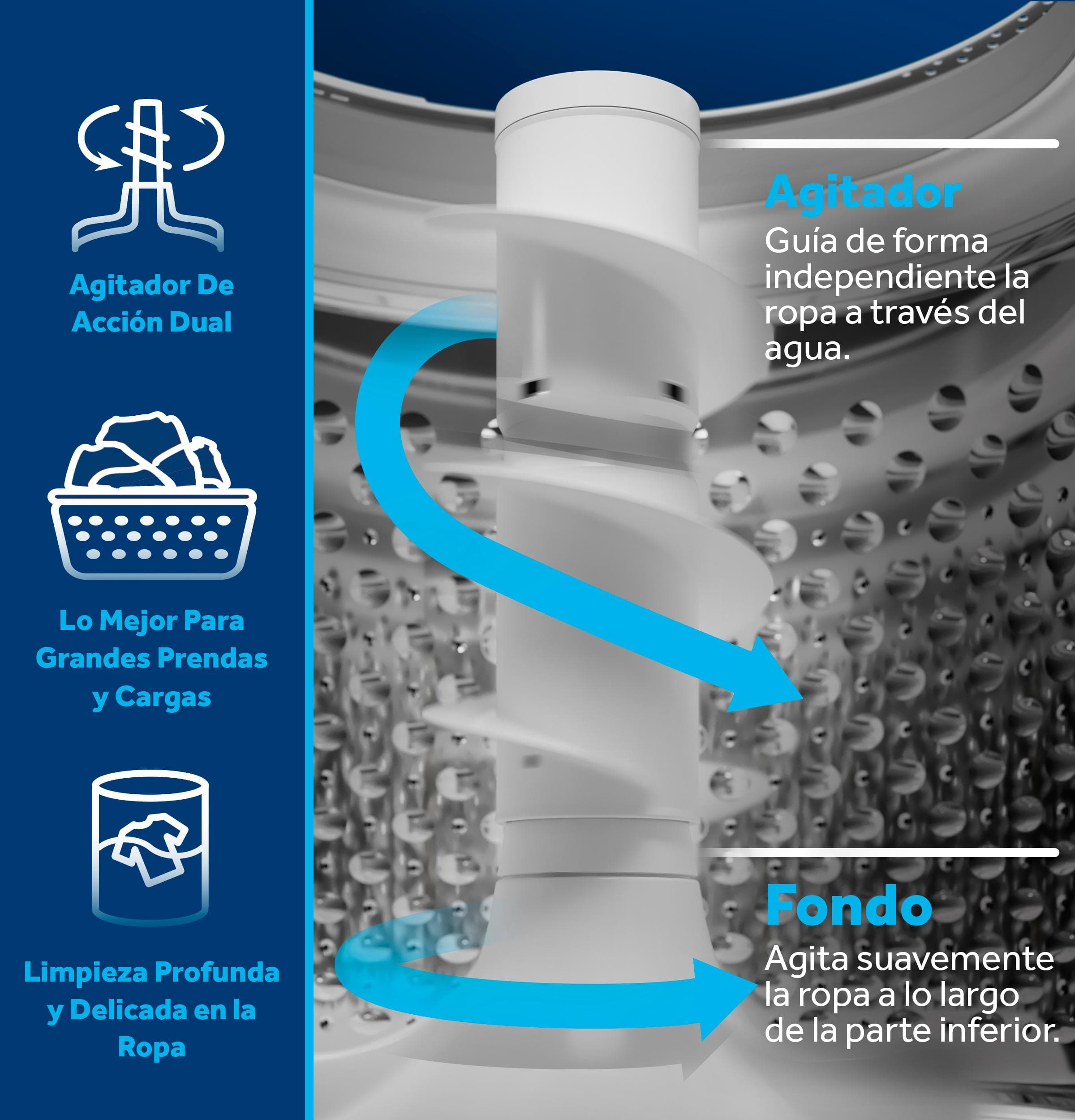 Agitador De Acción Dual

Lo Mejor Para Grandes Prendas y Cargas

Limpieza Profunda y Delicada en la Ropa

Agitador
Guía de forma independiente la ropa a través del agua.

Fondo
Agita suavemente la ropa a lo largo de la parte inferior.